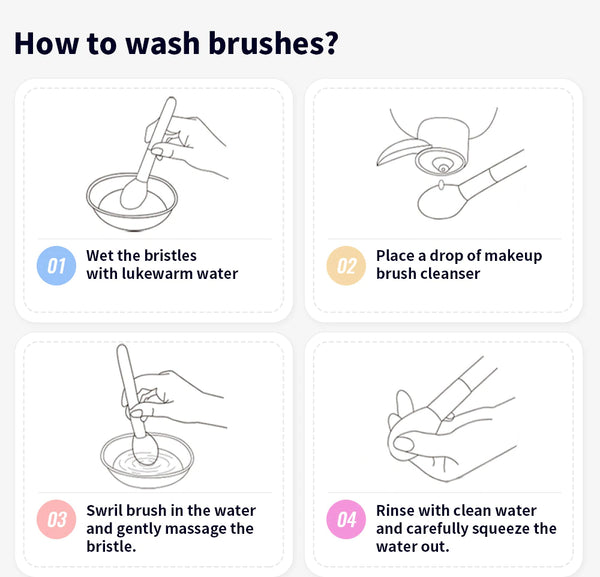 How to wash brushes?

01 Wet the bristles with lukewarm water

02 Place a drop of makeup brush cleanser

03 Swril brush in the water and gently massage the bristle.

04 Rinse with clean water and carefully squeeze the water out.